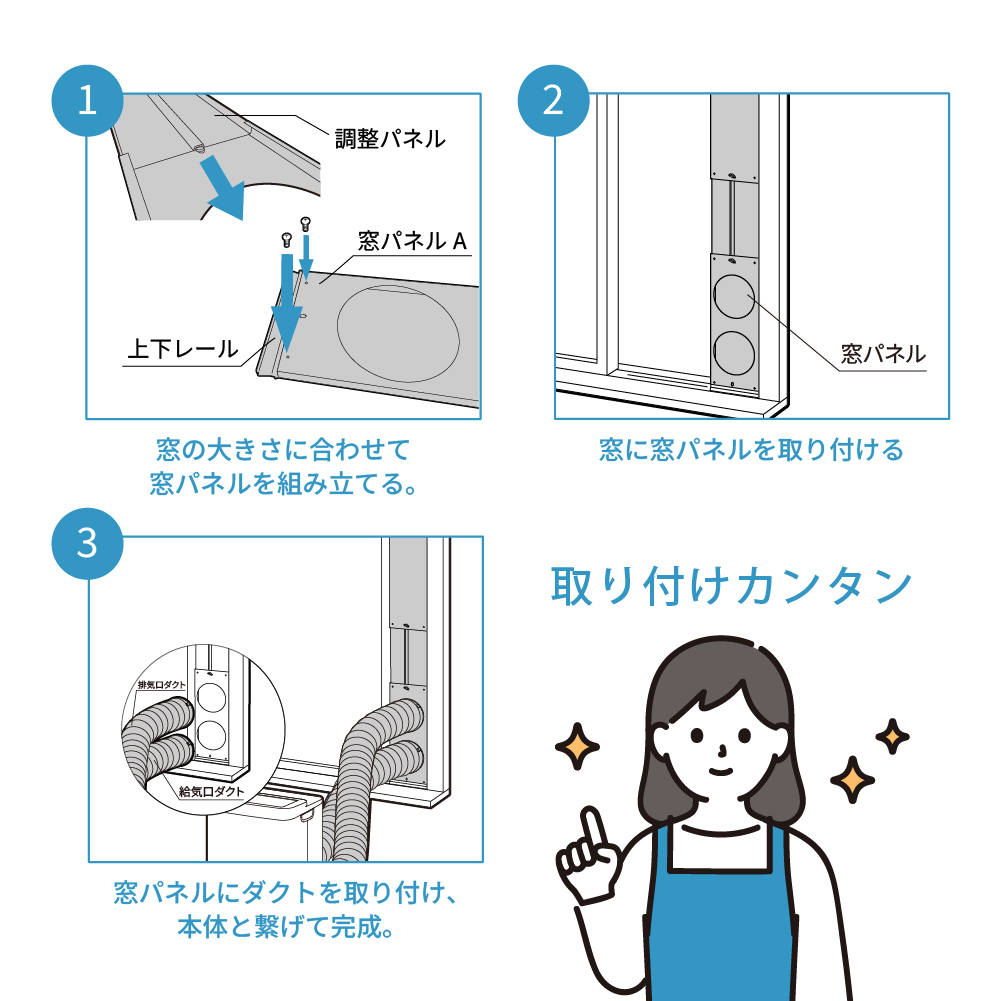 1

調整パネル

窓パネル A

上下レール

窓の大きさに合わせて
窓パネルを組み立てる。

2

窓パネル

窓に窓パネルを取り付ける

3

排気口ダクト

給気口ダクト

窓パネルにダクトを取り付け、
本体と繋げて完成。

取り付けカンタン